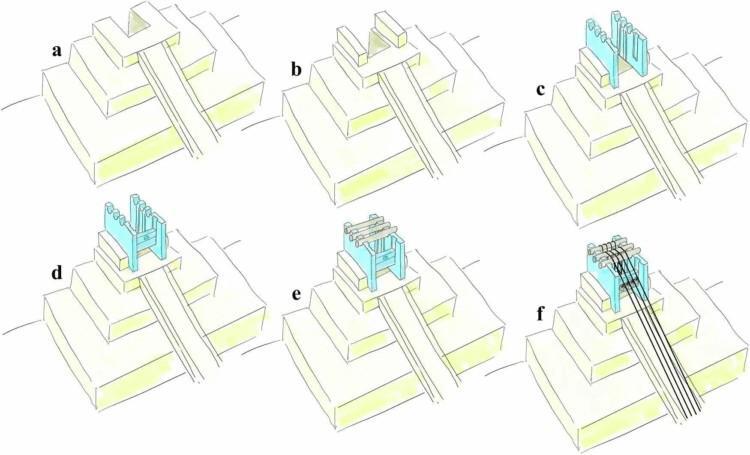 a

b

c

d

e

f